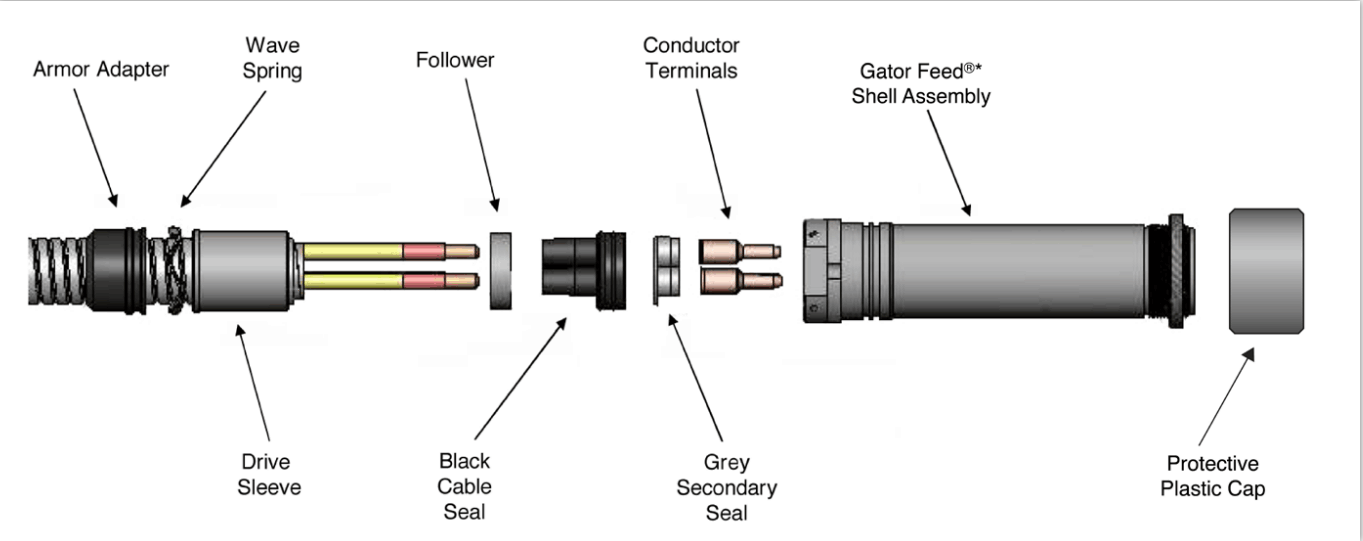 Armor Adapter

Wave Spring

Follower

Conductor Terminals

Gator Feed®* Shell Assembly

Drive Sleeve

Black Cable Seal

Grey Secondary Seal

Protective Plastic Cap